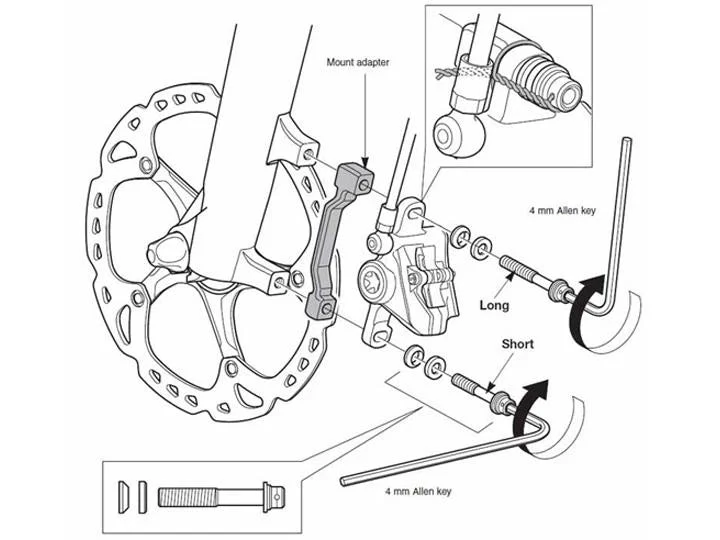 Mount adapter

4 mm Allen key

Long

Short

4 mm Allen key